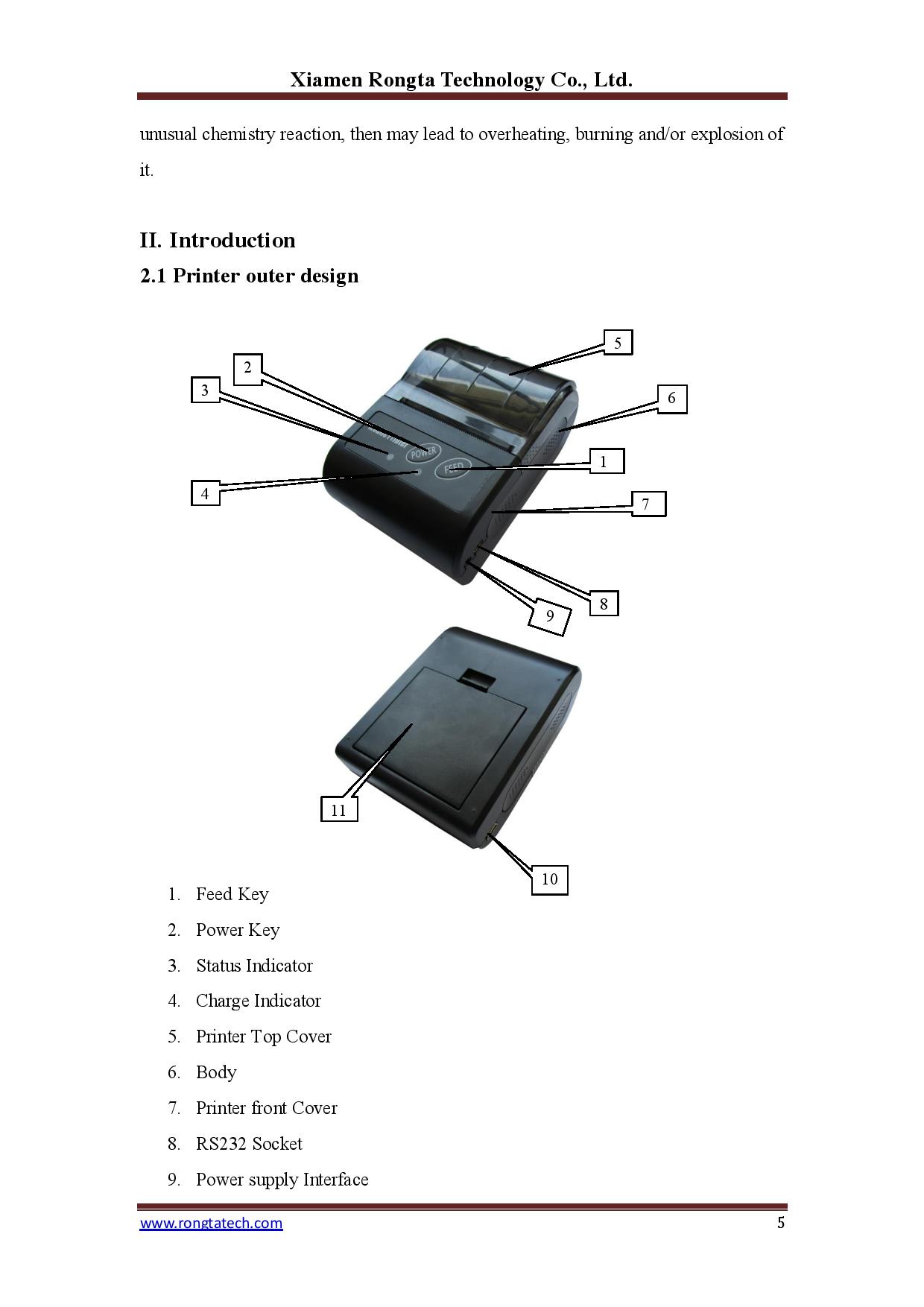 Xiamen Rongta Technology Co., Ltd.

unusual chemistry reaction, then may lead to overheating, burning and/or explosion of it.

II. Introduction

2.1 Printer outer design

5

2

3

6

POWER

FEED

1

4

7

8

9

11

10

1. Feed Key
2. Power Key
3. Status Indicator
4. Charge Indicator
5. Printer Top Cover
6. Body
7. Printer front Cover
8. RS232 Socket
9. Power supply Interface

www.rongtatech.com

5